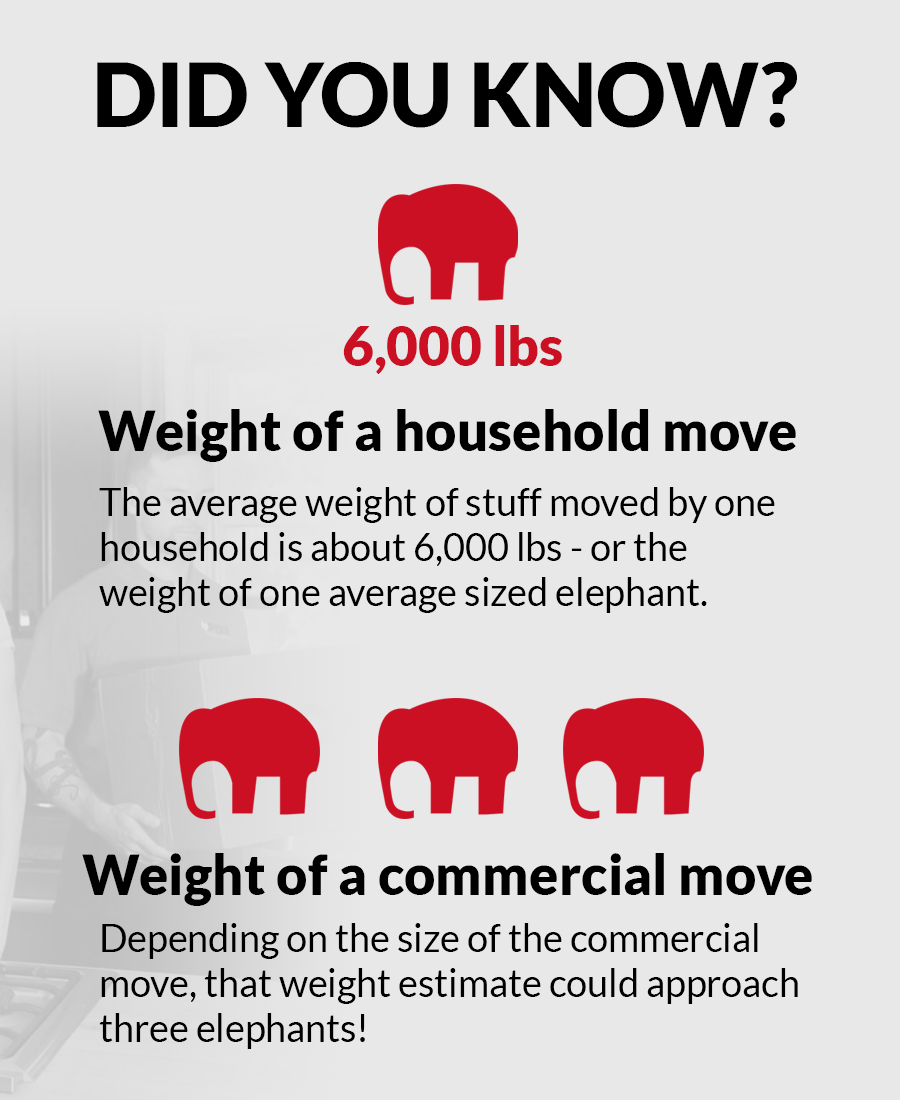 DID YOU KNOW?

6,000 lbs

Weight of a household move

The average weight of stuff moved by one household is about 6,000 lbs - or the weight of one average sized elephant.

Weight of a commercial move

Depending on the size of the commercial move, that weight estimate could approach three elephants!